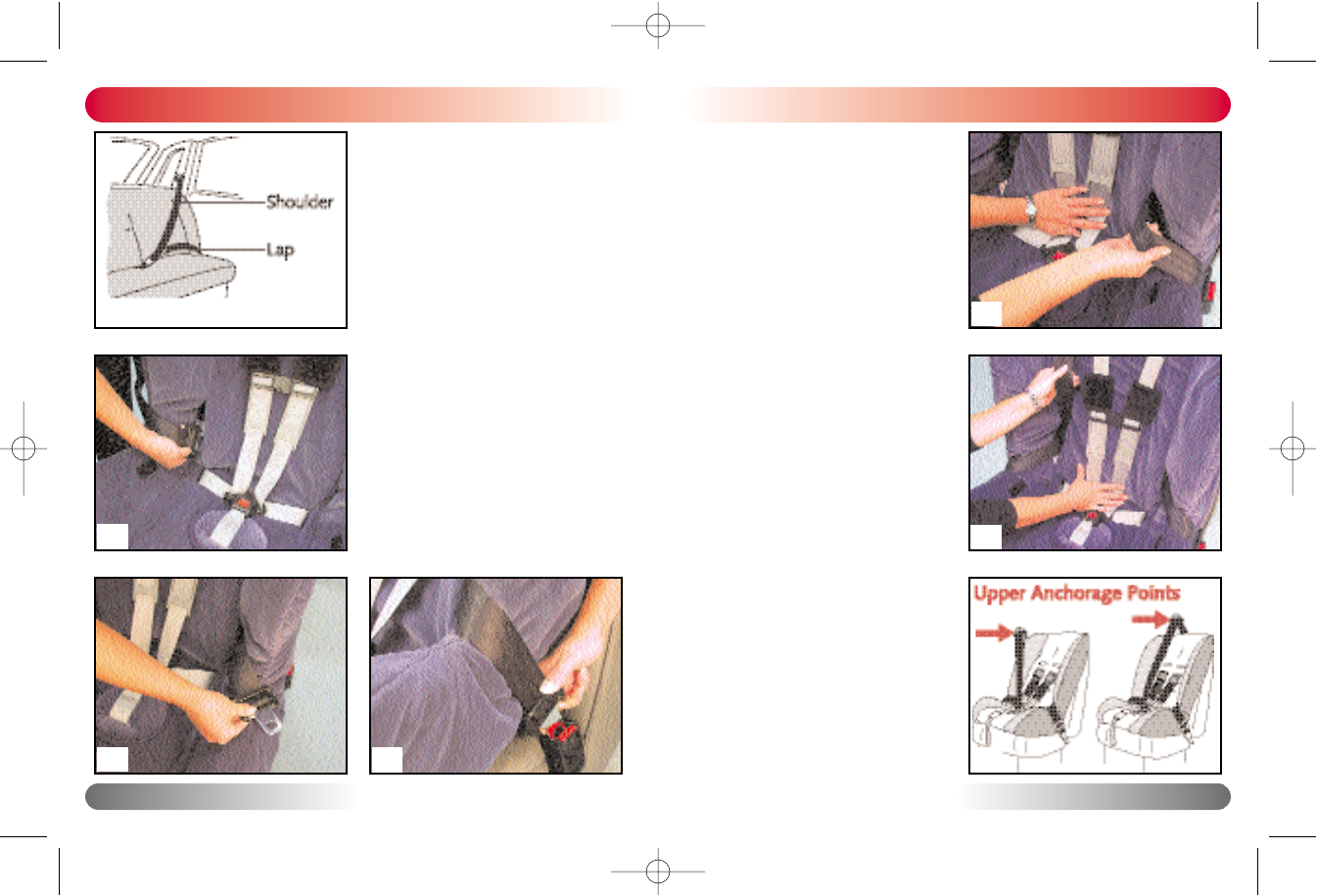 Shoulder
Lap

Upper Anchorage Points