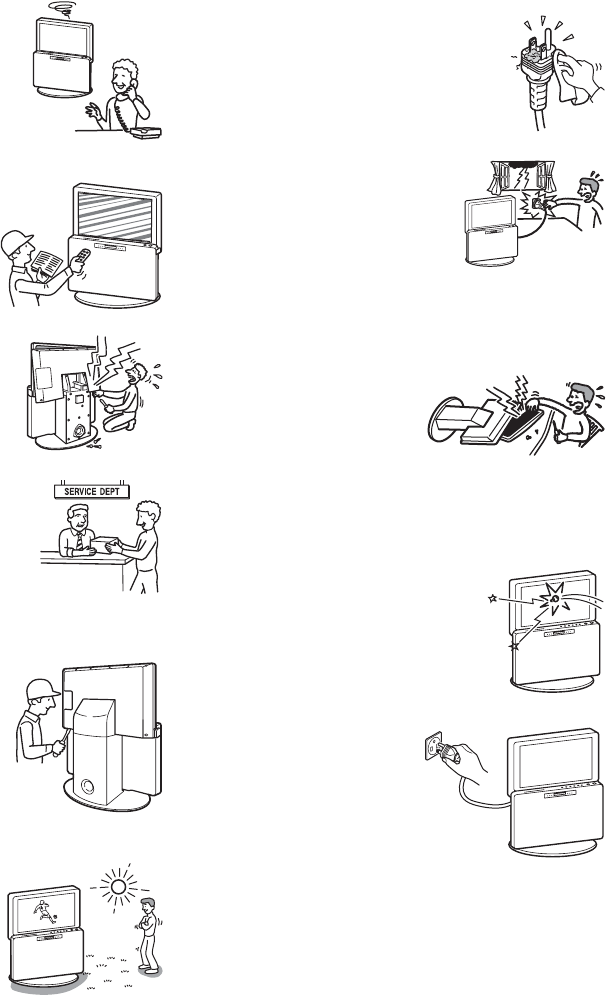 SERVICE DEPT