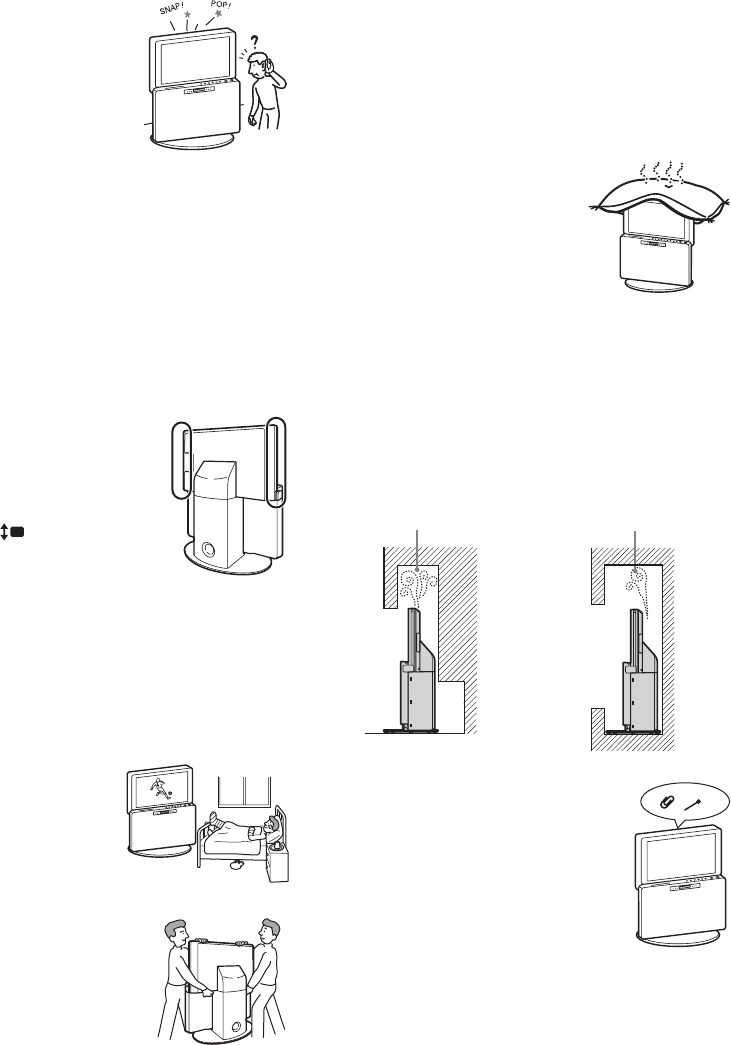 SNAP! POP!

?