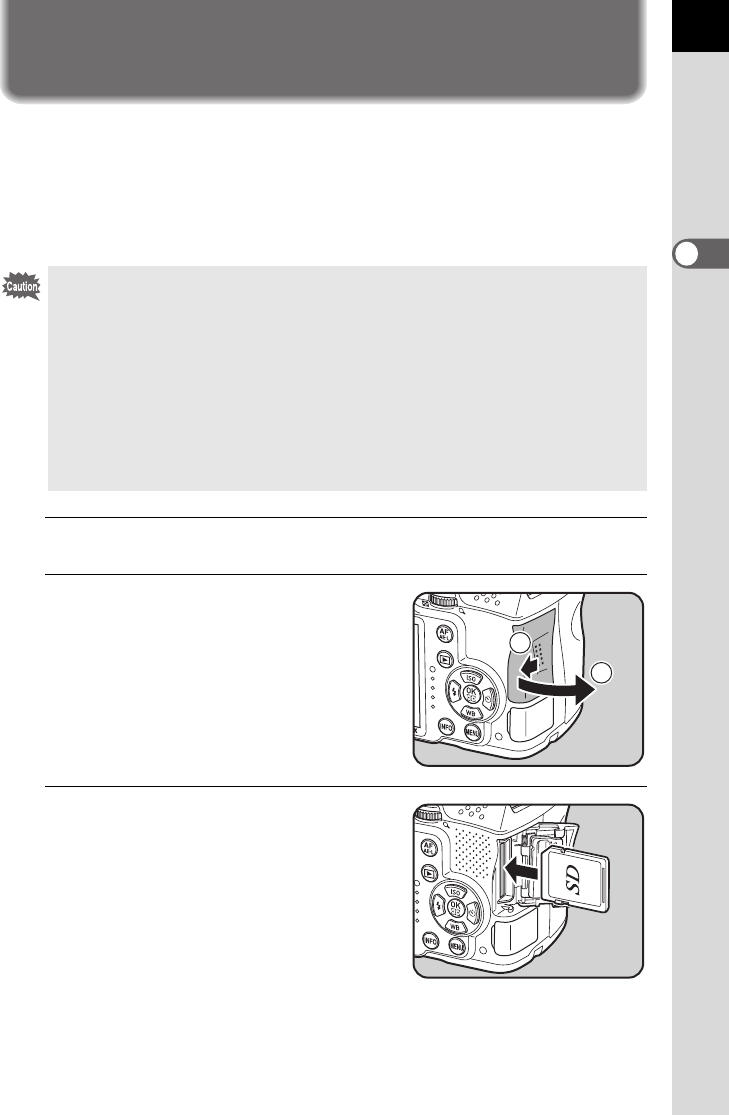 Caution

AF
AE-L

ISO

OK

WB

INFO

MENU

AF
AE-L

ISO

OK

WB

INFO

MENU

SD