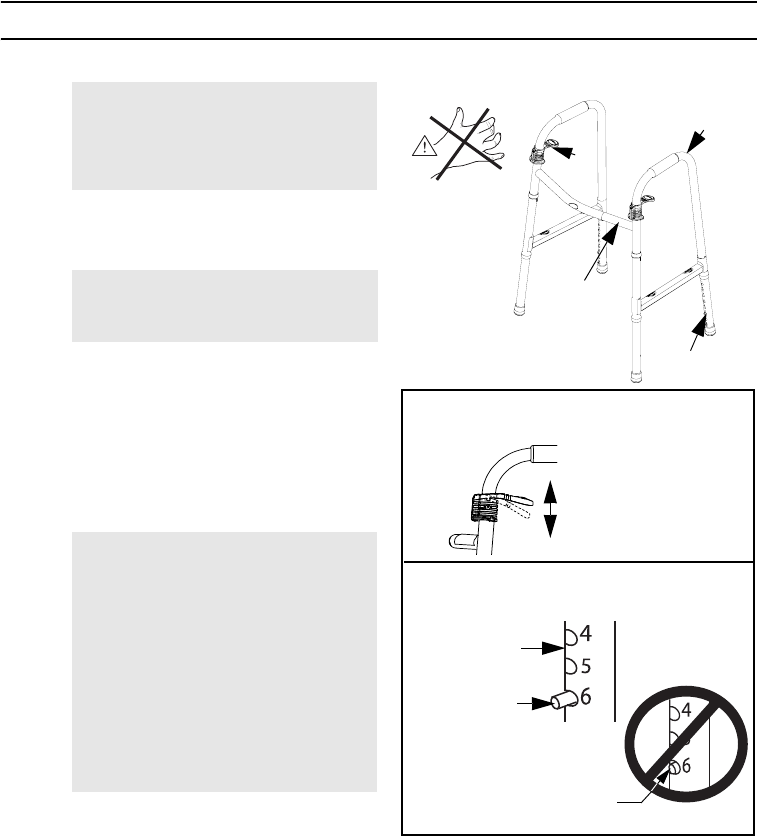 4
5
6
4
6