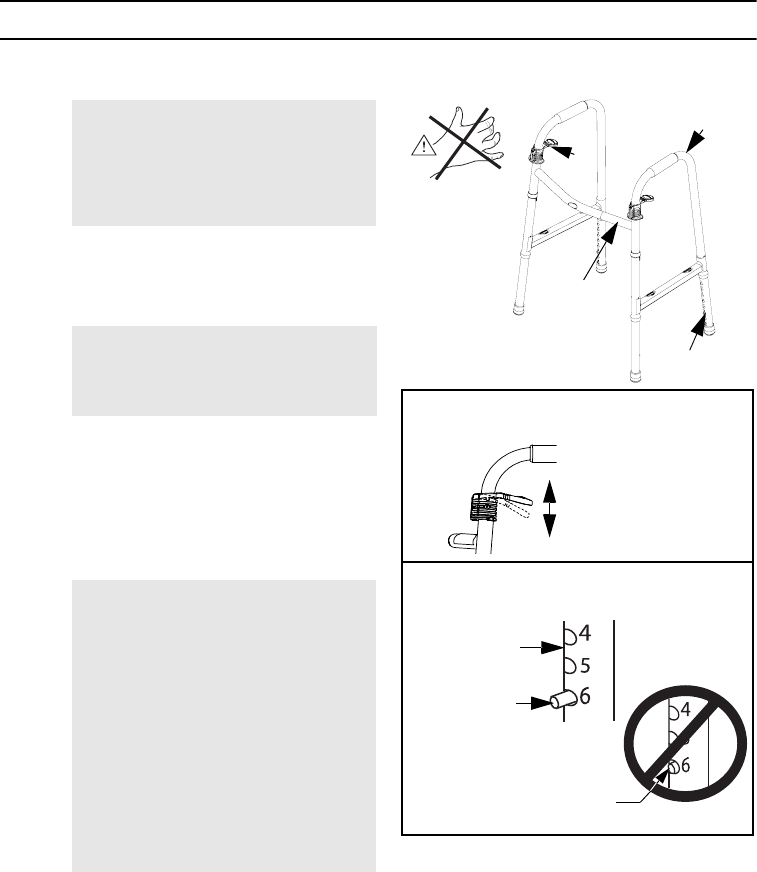 4
5
6
4
6