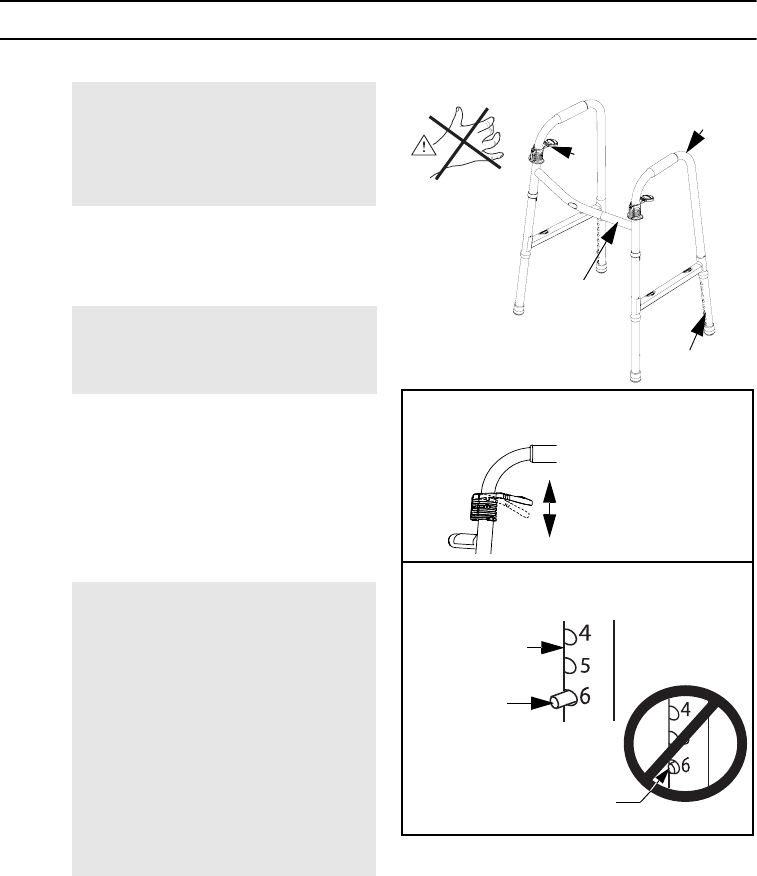 4
5
6
4
6