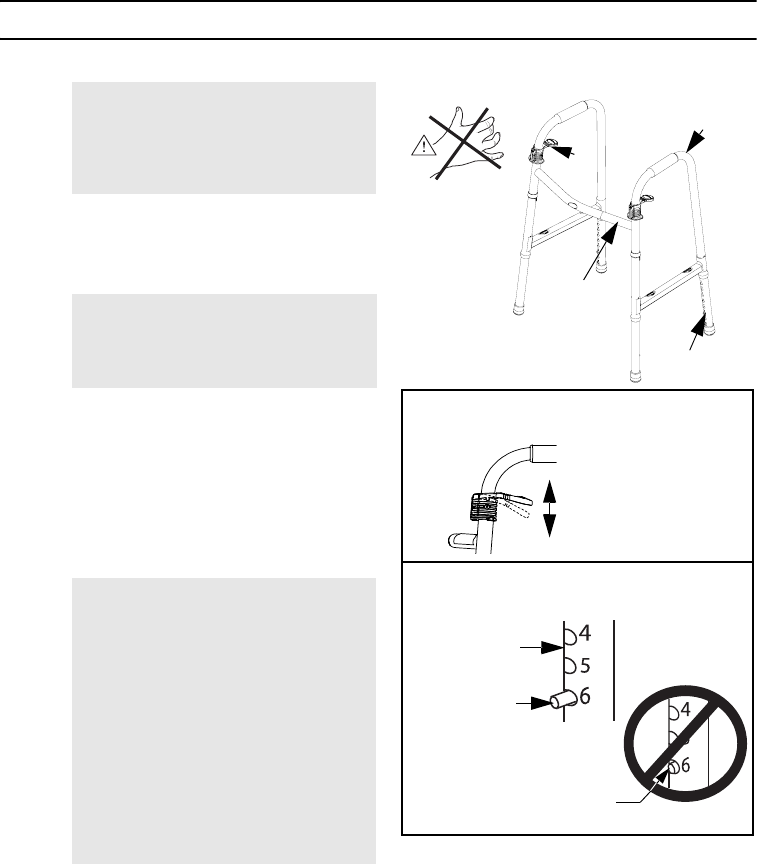 4
5
6
4
6