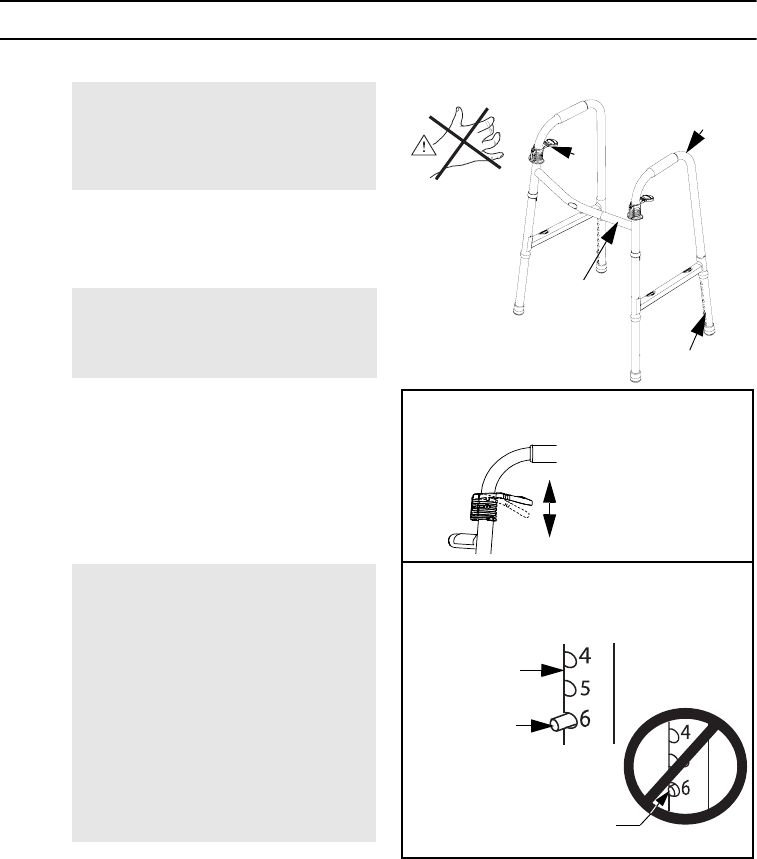 4
5
6
4
6