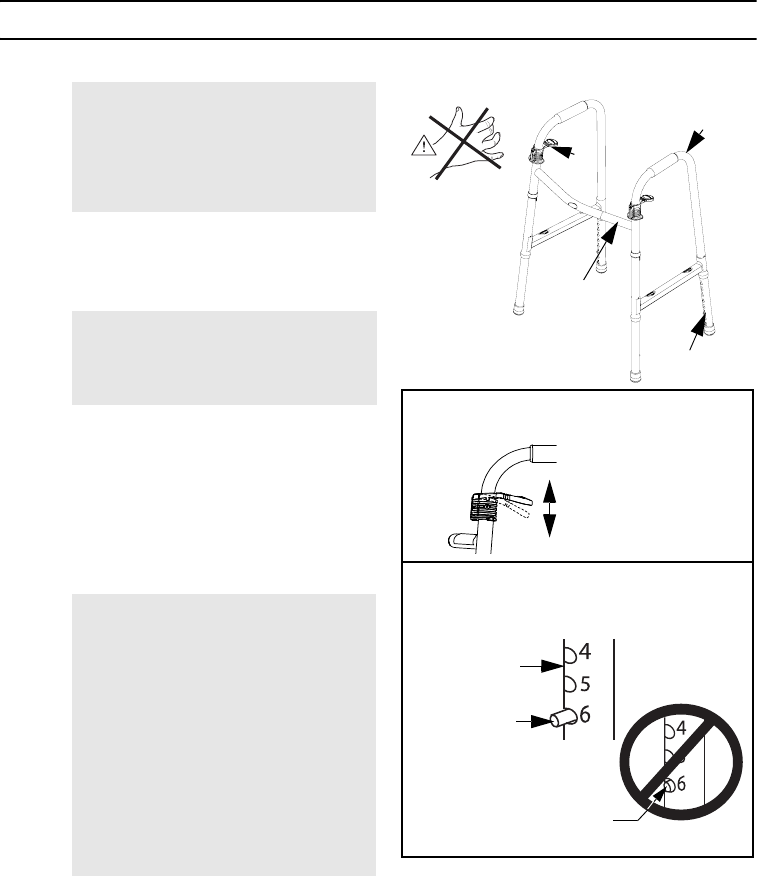 4
5
6
4
6