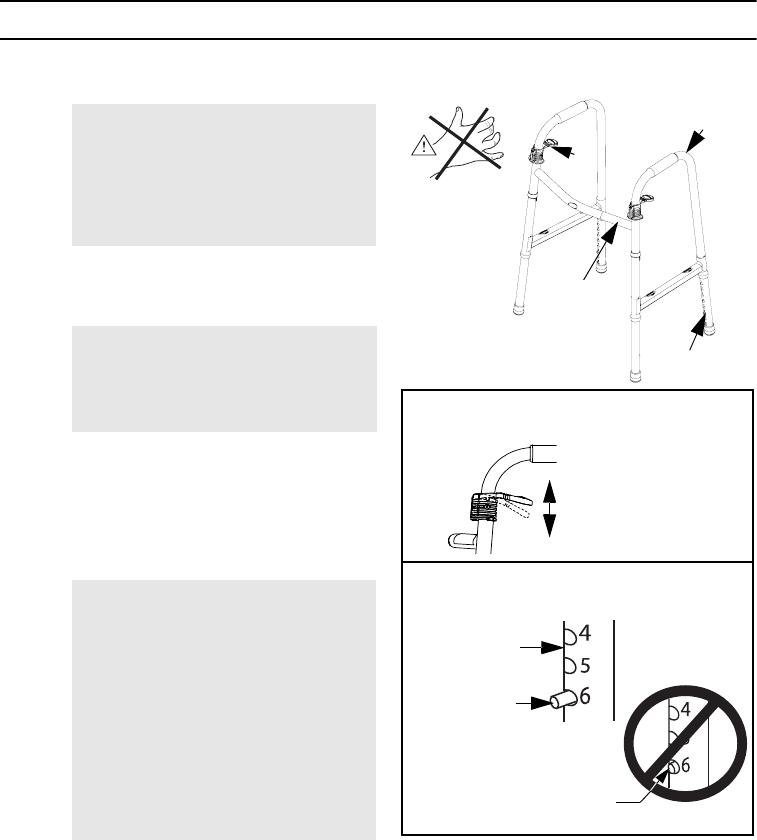 4
5
6
4
6