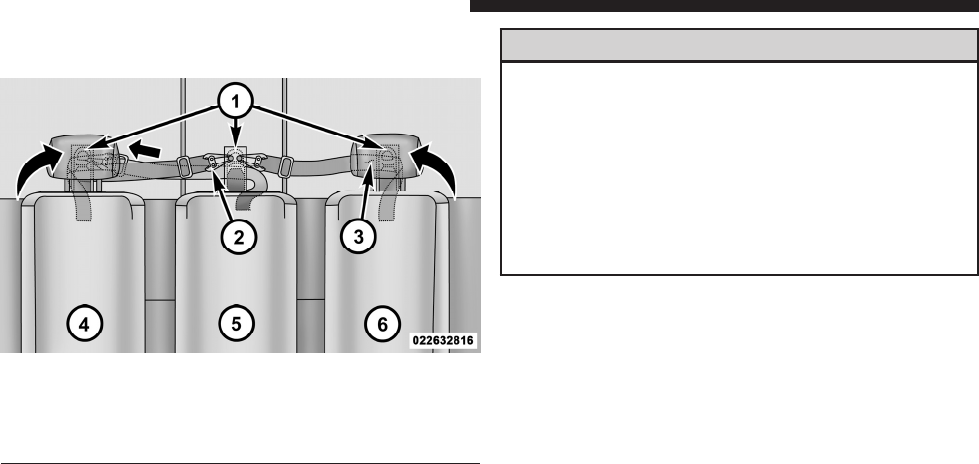 1
2
3
4
5
6
022632816