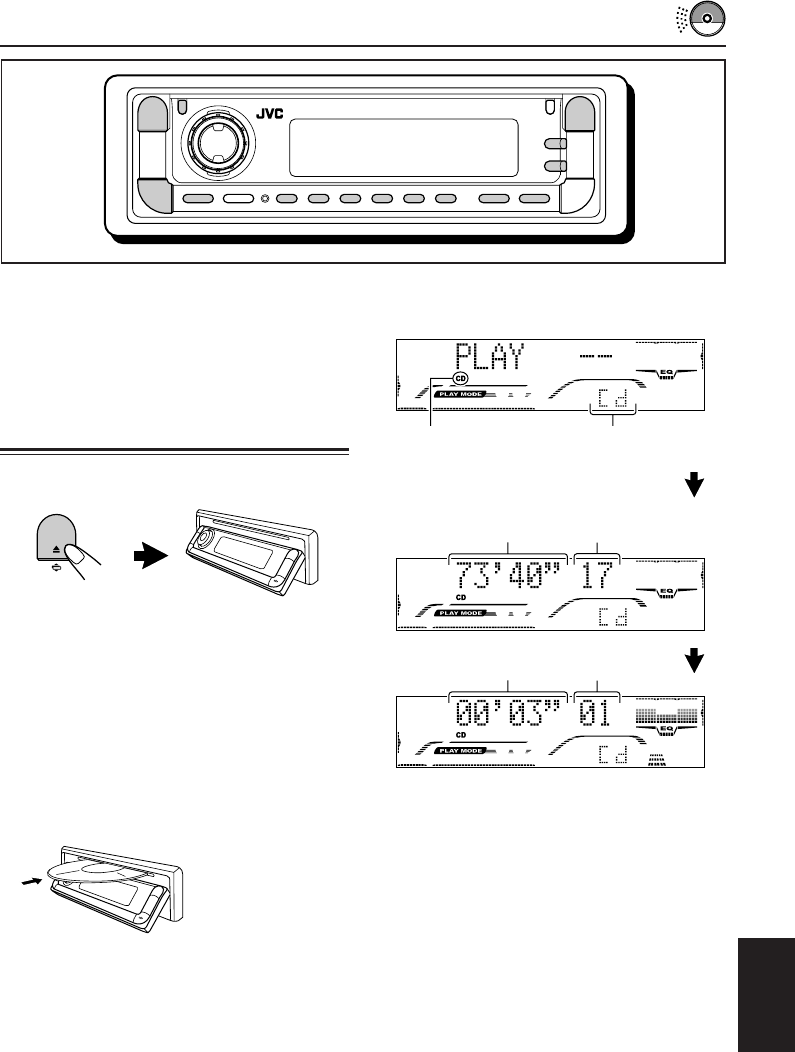 JVC

PLAY
CD
PLAY MODE
EQ
Cd

73'40" 17
CD
PLAY MODE
EQ
Cd

00'03" 01
CD
PLAY MODE
EQ
Cd