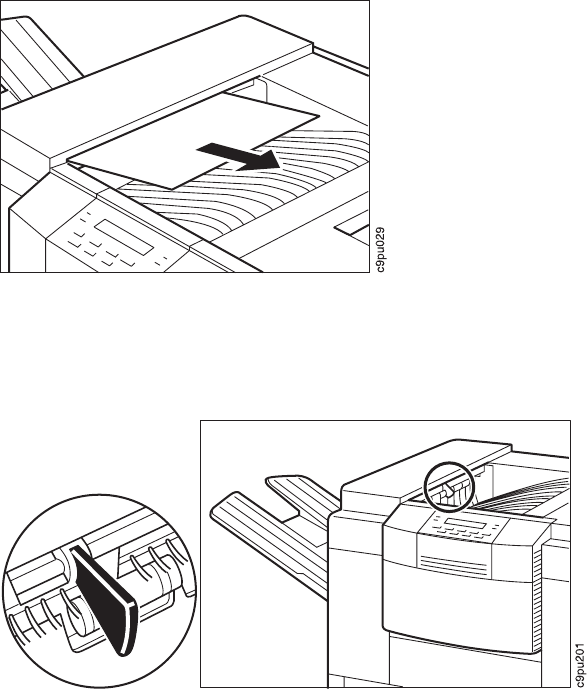 c9pu029

c9pu201