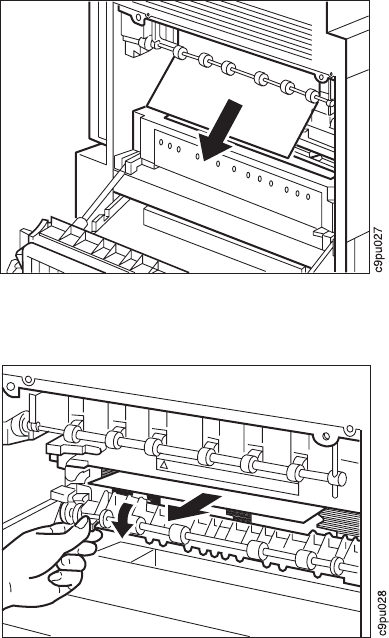 c9pu027

c9pu028