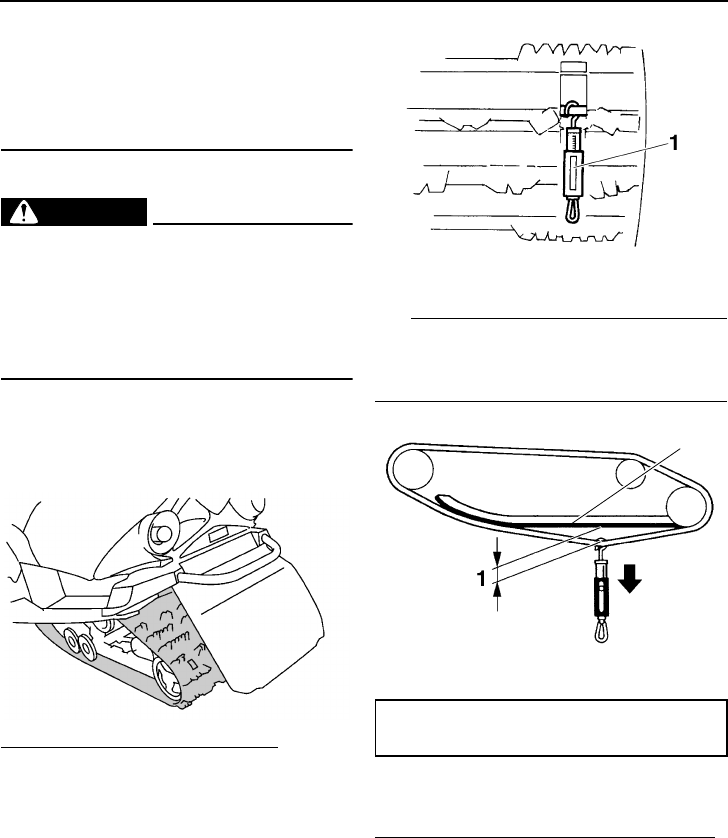 1

1