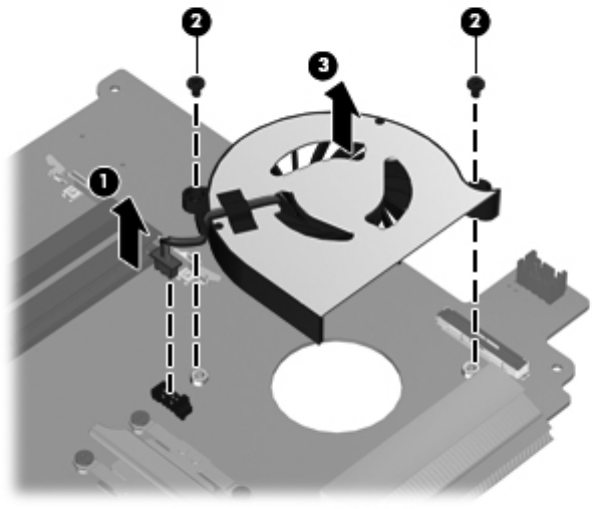 2
2
3
1