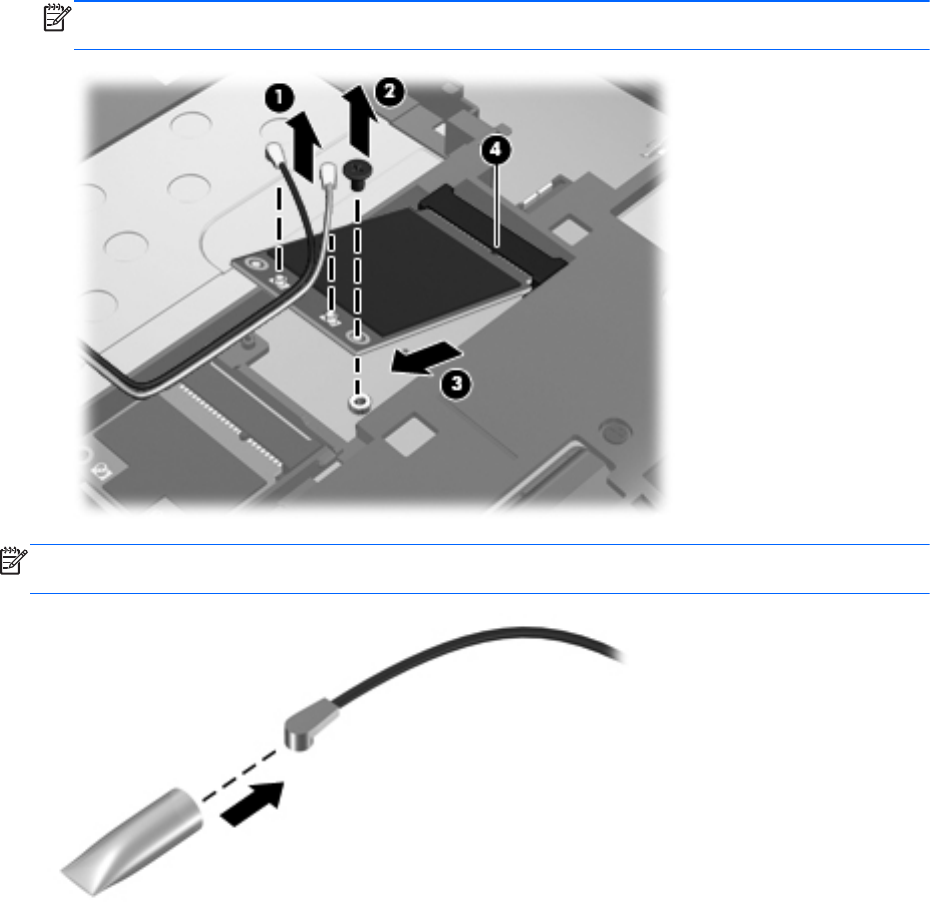 1

2

4

3