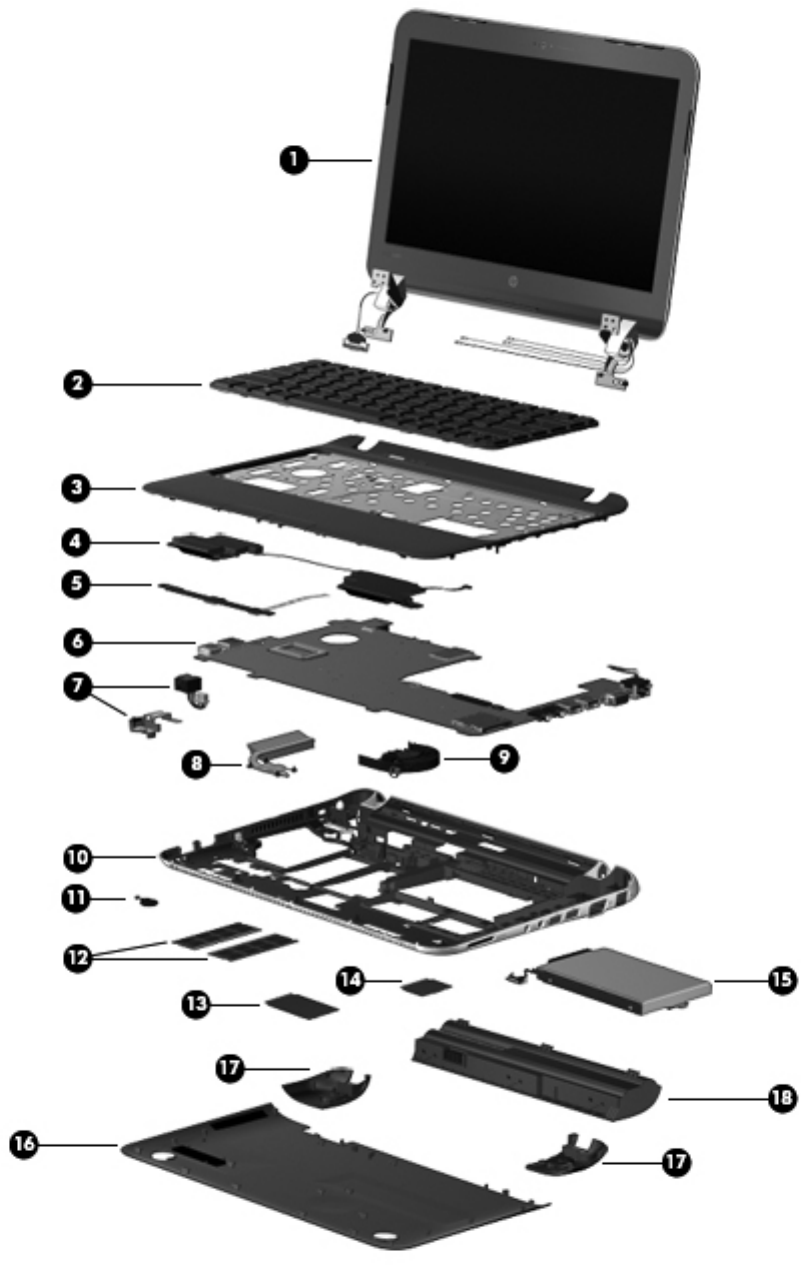 1
2
3
4
5
6
7
8
9
10
11
12
13
14
15
17
18
16
17