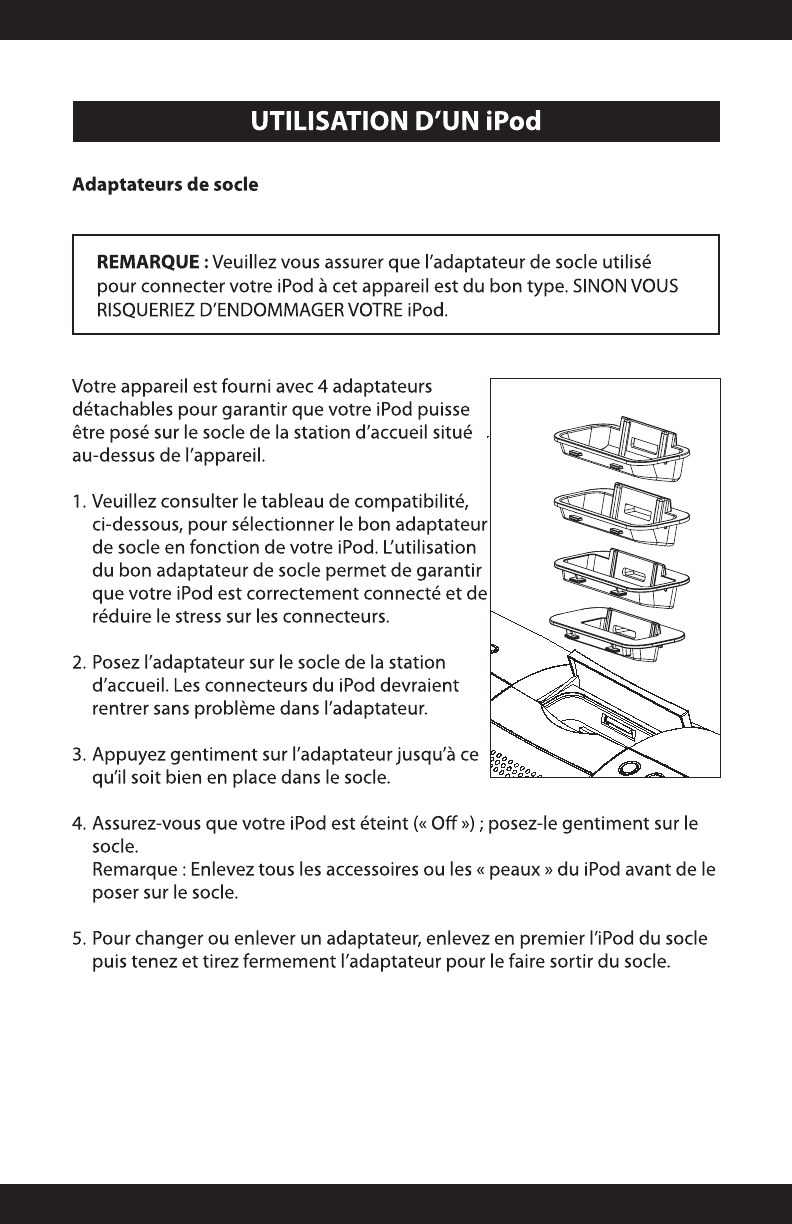 UTILISATION D’UN iPod

Adaptateurs de socle

REMARQUE : Veuillez vous assurer que l’adaptateur de socle utilisé pour connecter votre iPod à cet appareil est du bon type. SINON VOUS RISQUERIEZ D’ENDOMMAGER VOTRE iPod.

Votre appareil est fourni avec 4 adaptateurs détachables pour garantir que votre iPod puisse être posé sur le socle de la station d’accueil situé au-dessus de l’appareil.

1. Veuillez consulter le tableau de compatibilité, ci-dessous, pour sélectionner le bon adaptateur de socle en fonction de votre iPod. L’utilisation du bon adaptateur de socle permet de garantir que votre iPod est correctement connecté et de réduire le stress sur les connecteurs.

2. Posez l’adaptateur sur le socle de la station d’accueil. Les connecteurs du iPod devraient rentrer sans problème dans l’adaptateur.

3. Appuyez gentiment sur l’adaptateur jusqu’à ce qu’il soit bien en place dans le socle.

4. Assurez-vous que votre iPod est éteint (« Off ») ; posez-le gentiment sur le socle.
Remarque : Enlevez tous les accessoires ou les « peaux » du iPod avant de le poser sur le socle.

5. Pour changer ou enlever un adaptateur, enlevez en premier l’iPod du socle puis tenez et tirez fermement l’adaptateur pour le faire sortir du socle.