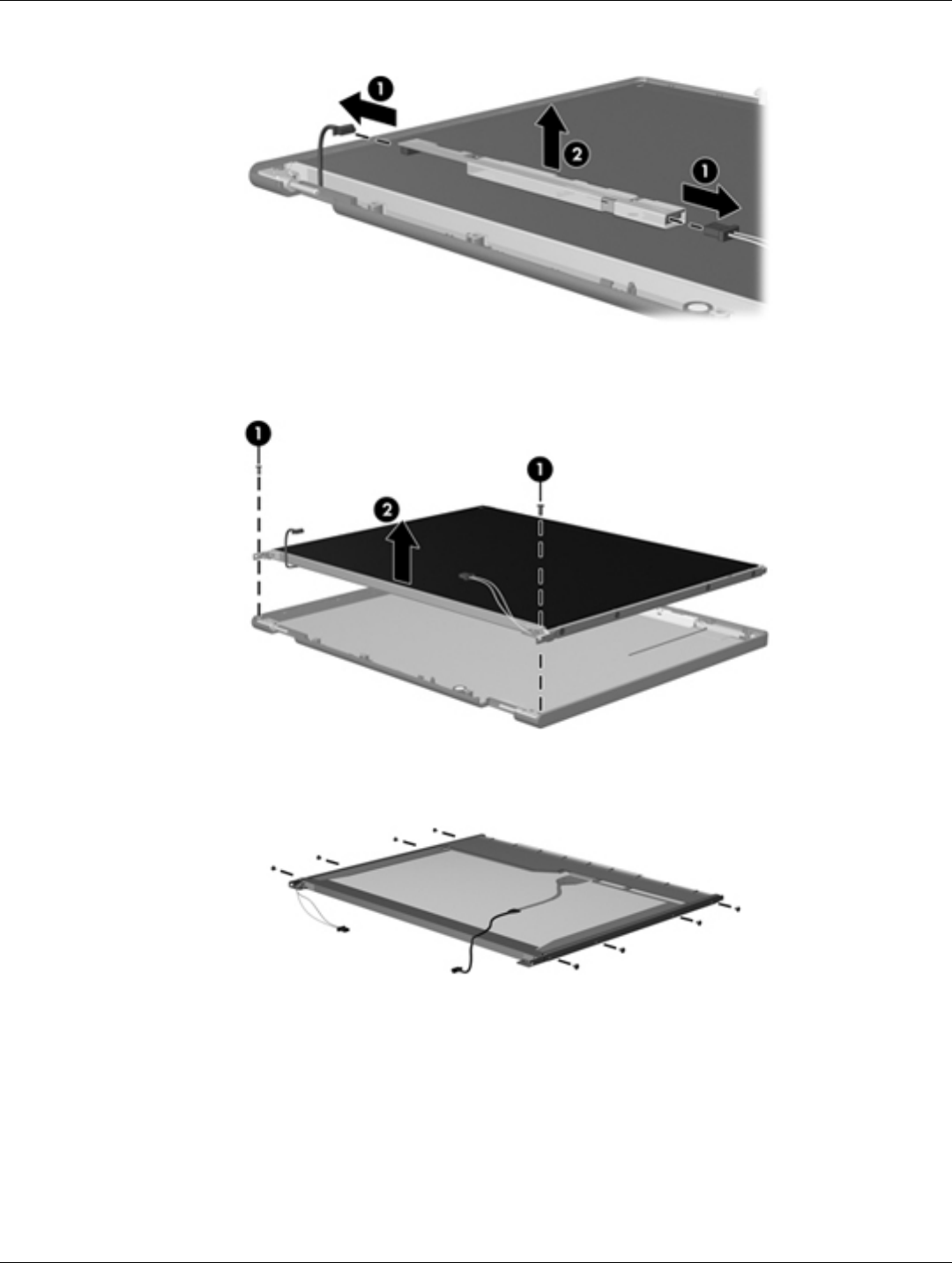 1
2
1
1
2
1