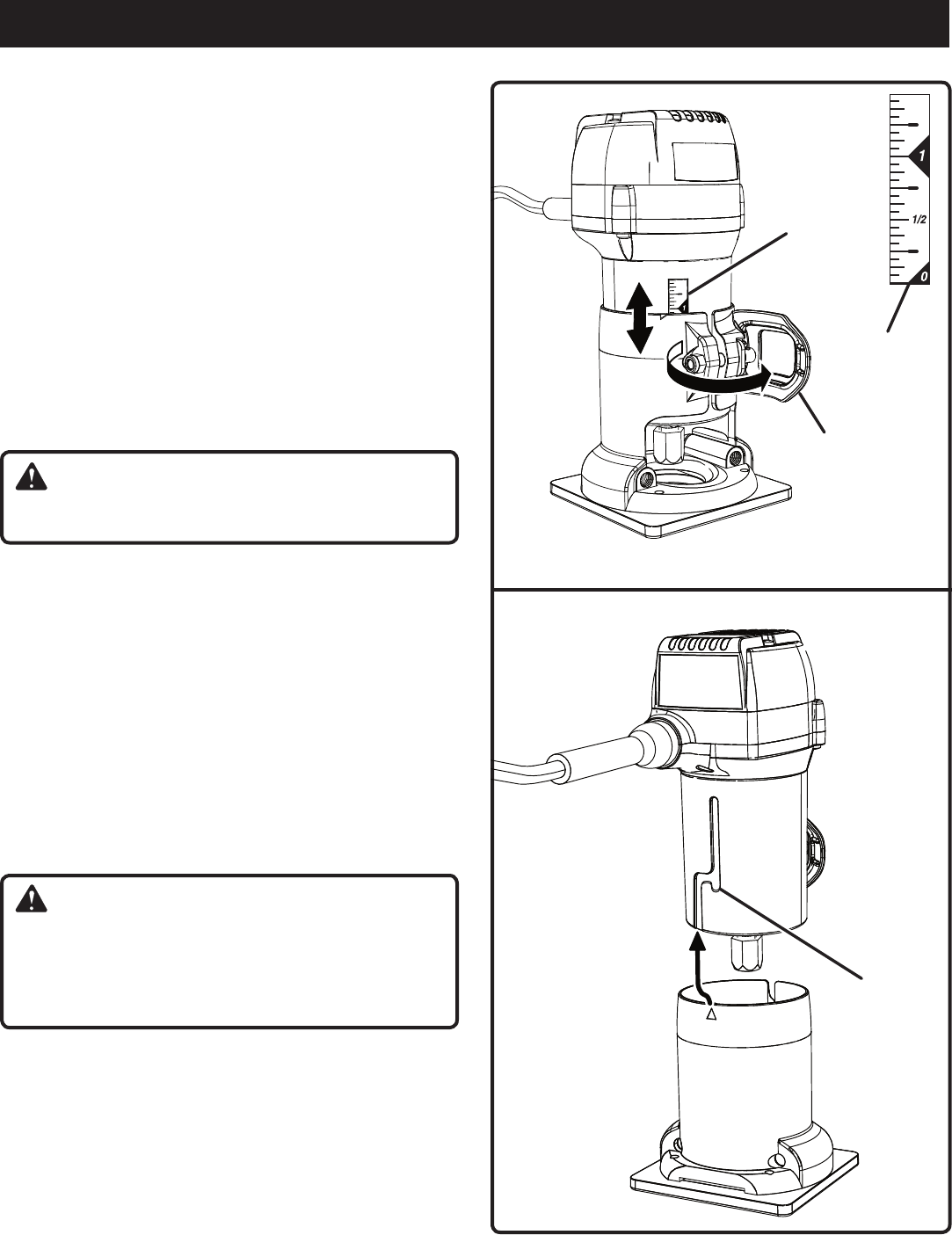 1

1/2

0