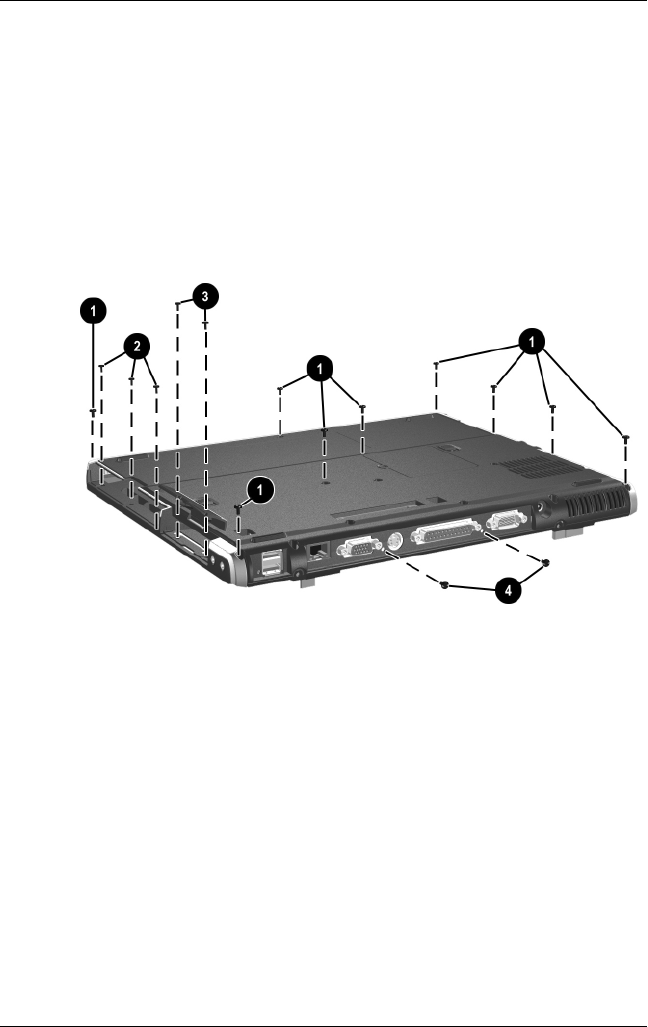 1
2
3
1
1
1
4