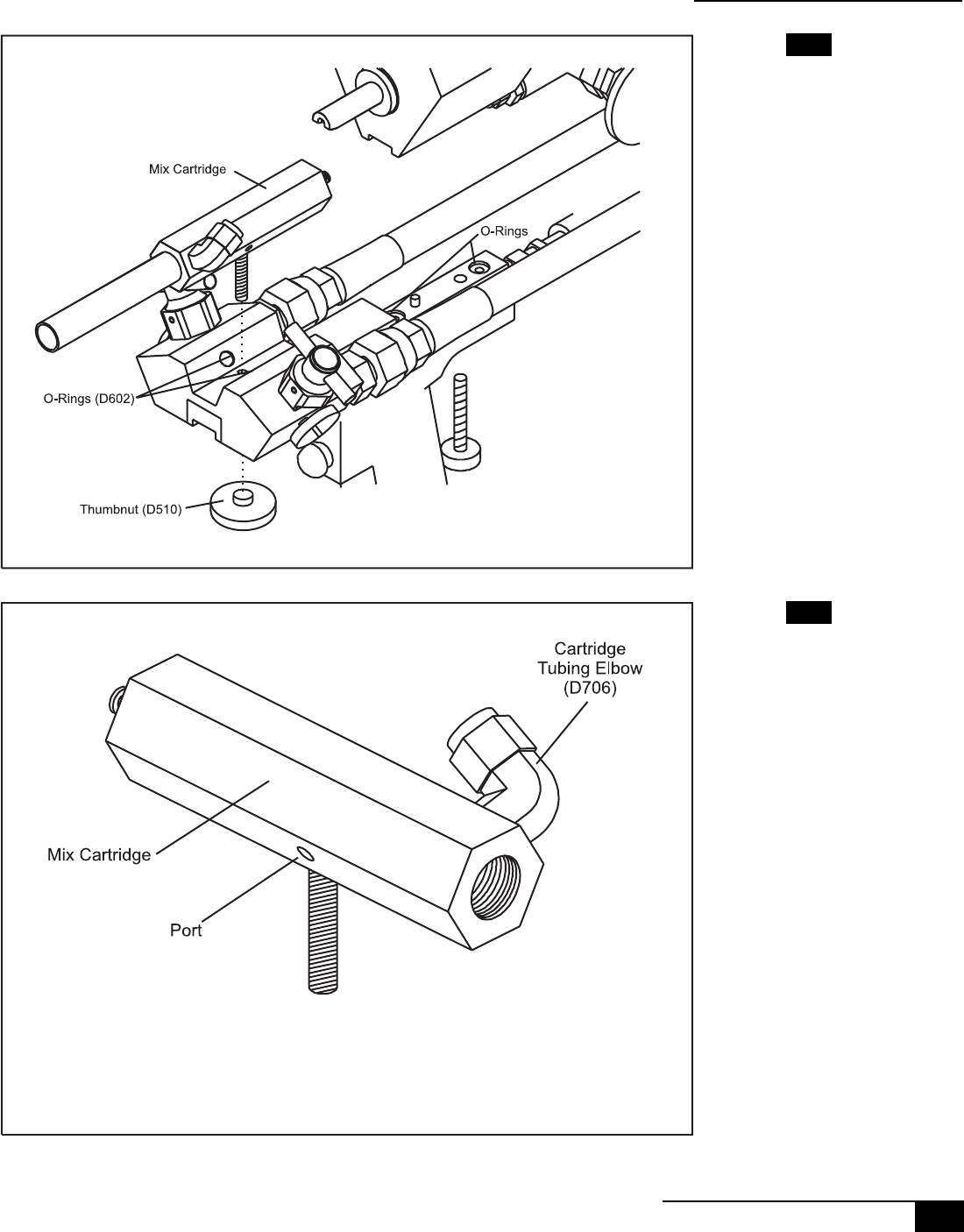 Mix Cartridge

O-Rings

O-Rings (D602)

Thumbnut (D510)

Cartridge Tubing Elbow (D706)

Mix Cartridge

Port