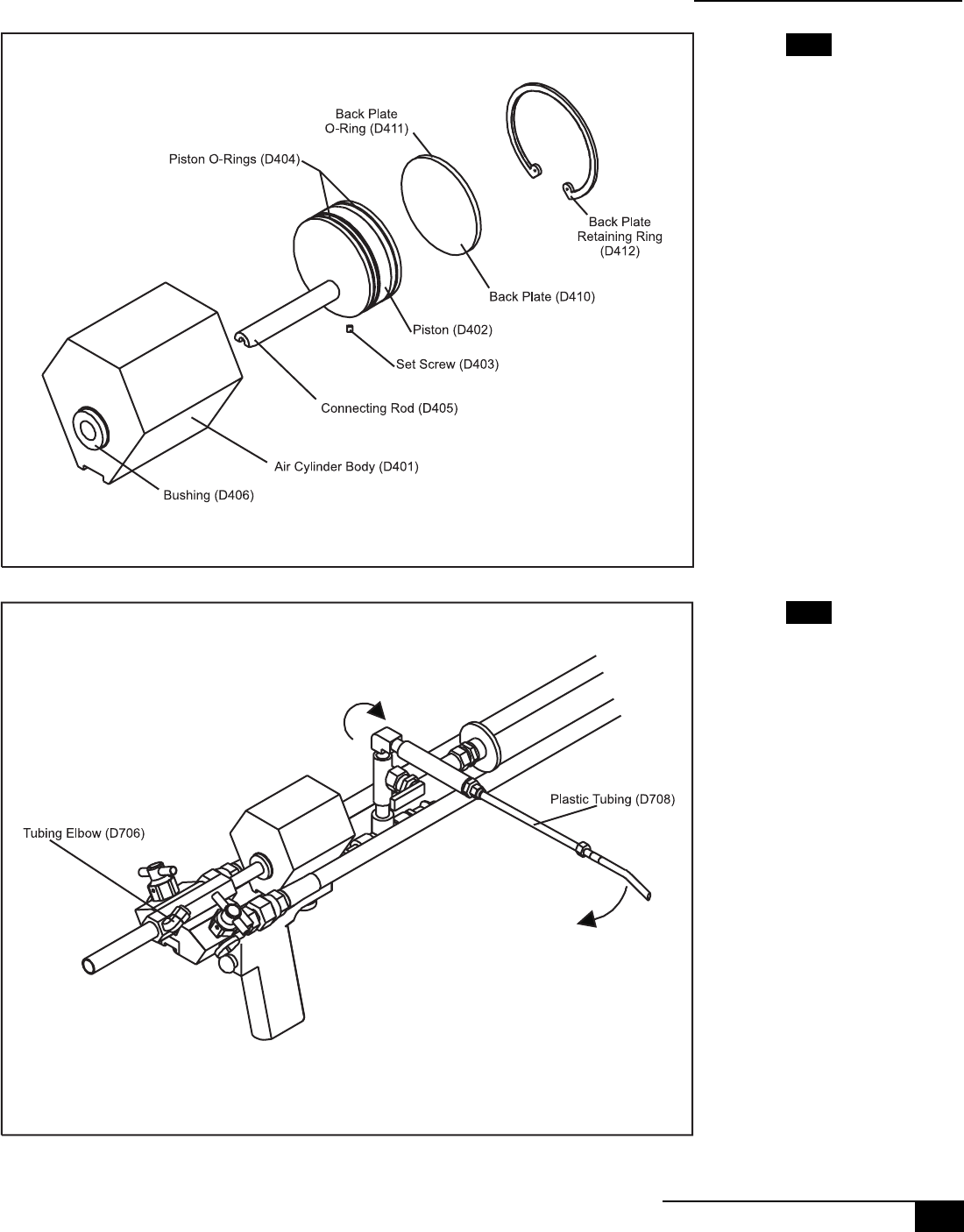 Back Plate
O-Ring (D411)

Piston O-Rings (D404)

Back Plate
Retaining Ring
(D412)

Back Plate (D410)

Piston (D402)

Set Screw (D403)

Connecting Rod (D405)

Air Cylinder Body (D401)

Bushing (D406)

Plastic Tubing (D708)

Tubing Elbow (D706)