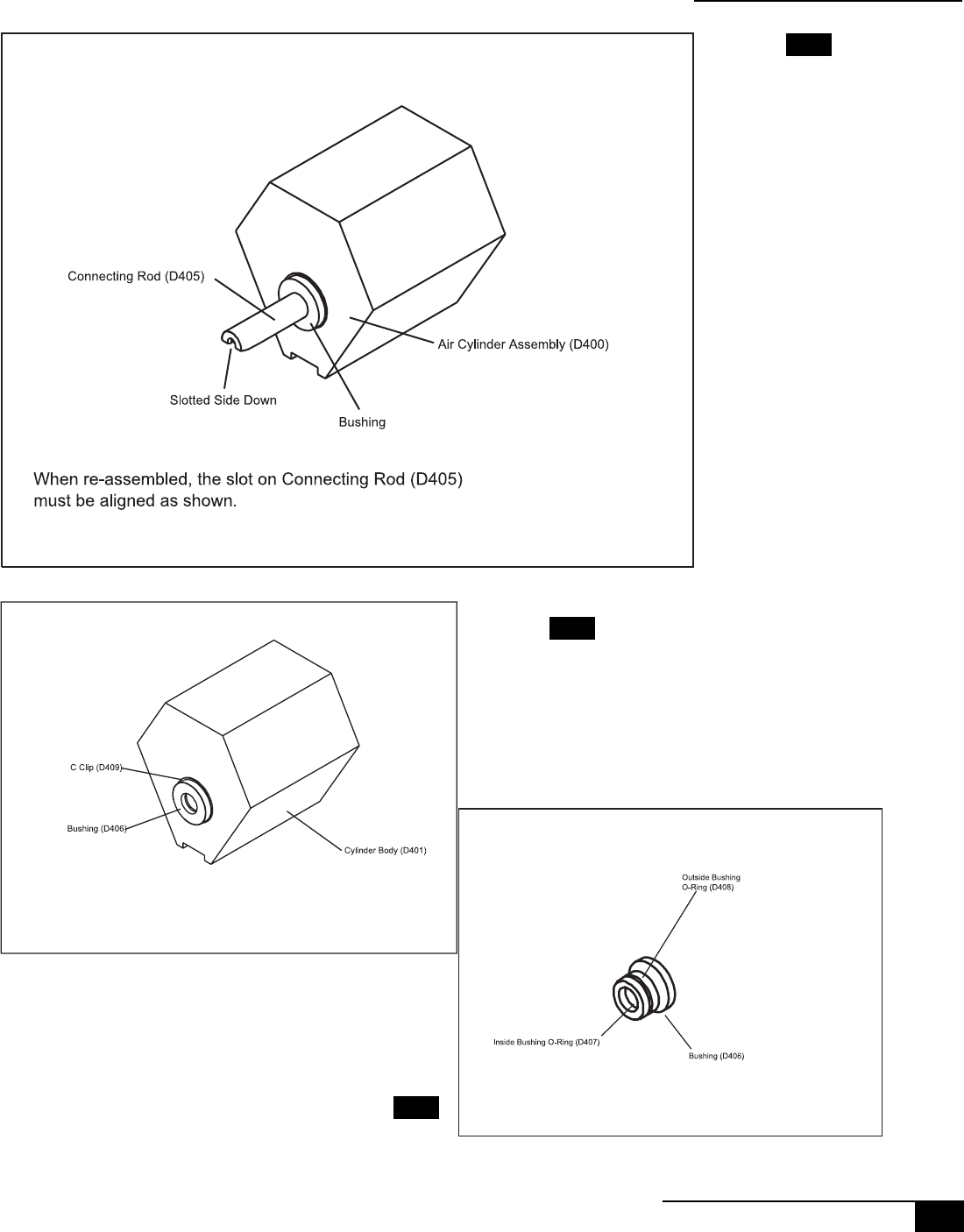 Connecting Rod (D405)

Air Cylinder Assembly (D400)

Slotted Side Down

Bushing

When re-assembled, the slot on Connecting Rod (D405) must be aligned as shown.

C Clip (D409)

Bushing (D406)

Cylinder Body (D401)

Outside Bushing O-Ring (D408)

Inside Bushing O-Ring (D407)

Bushing (D406)