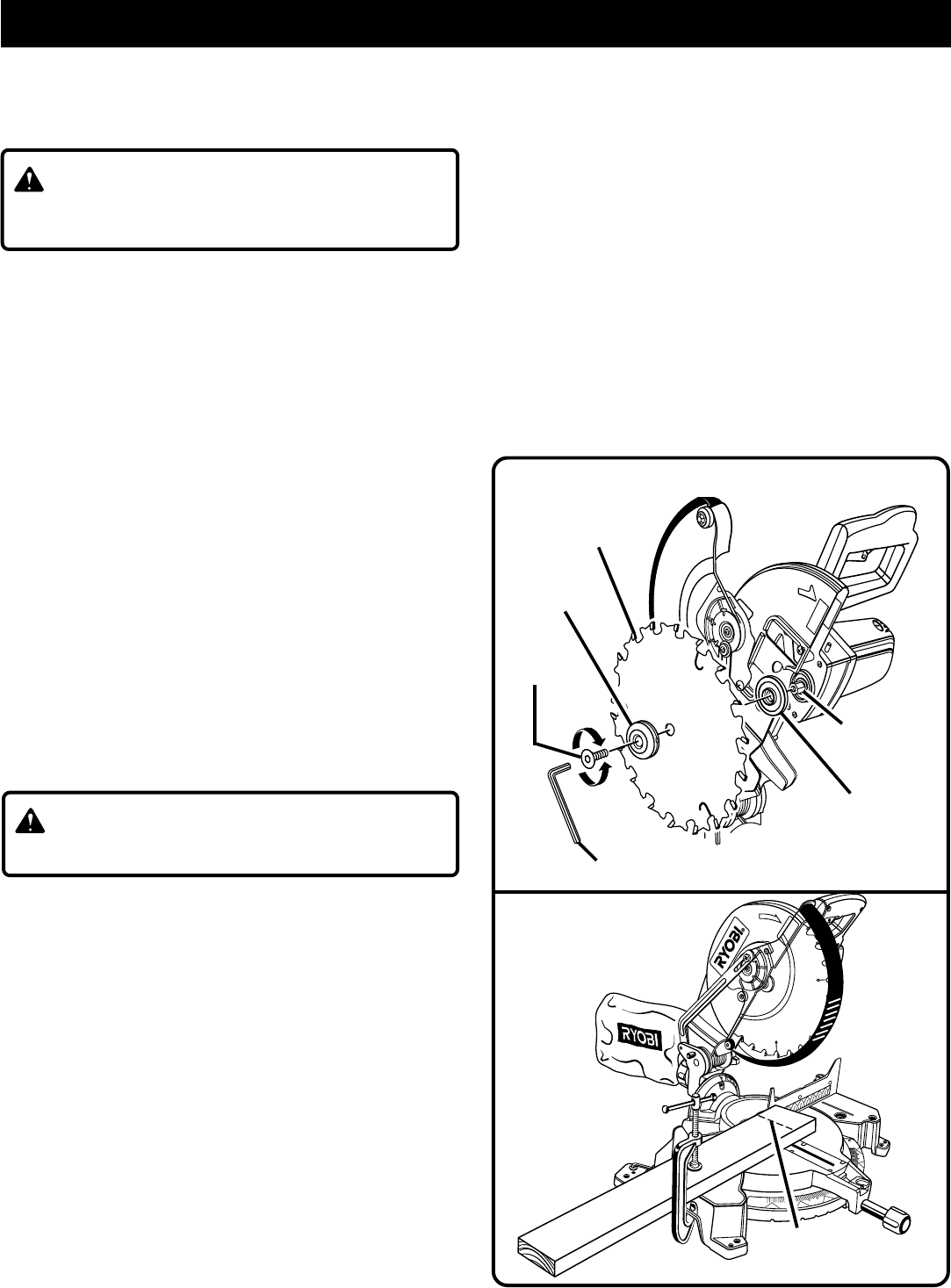 RYOBI

RYOBI