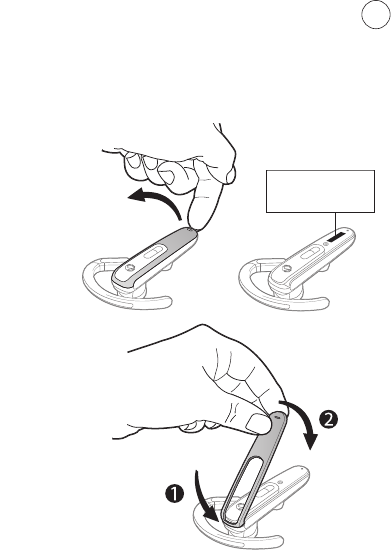 2

1