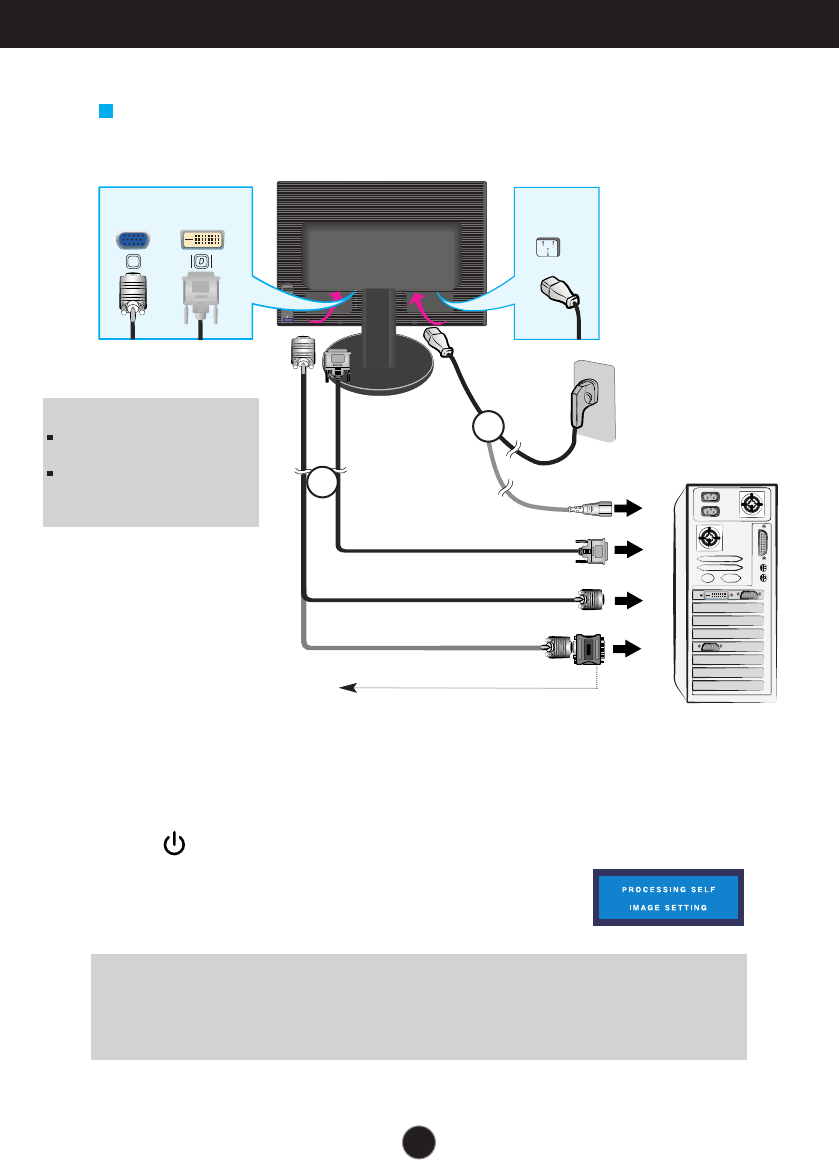 PROCESSING SELF
IMAGE SETTING