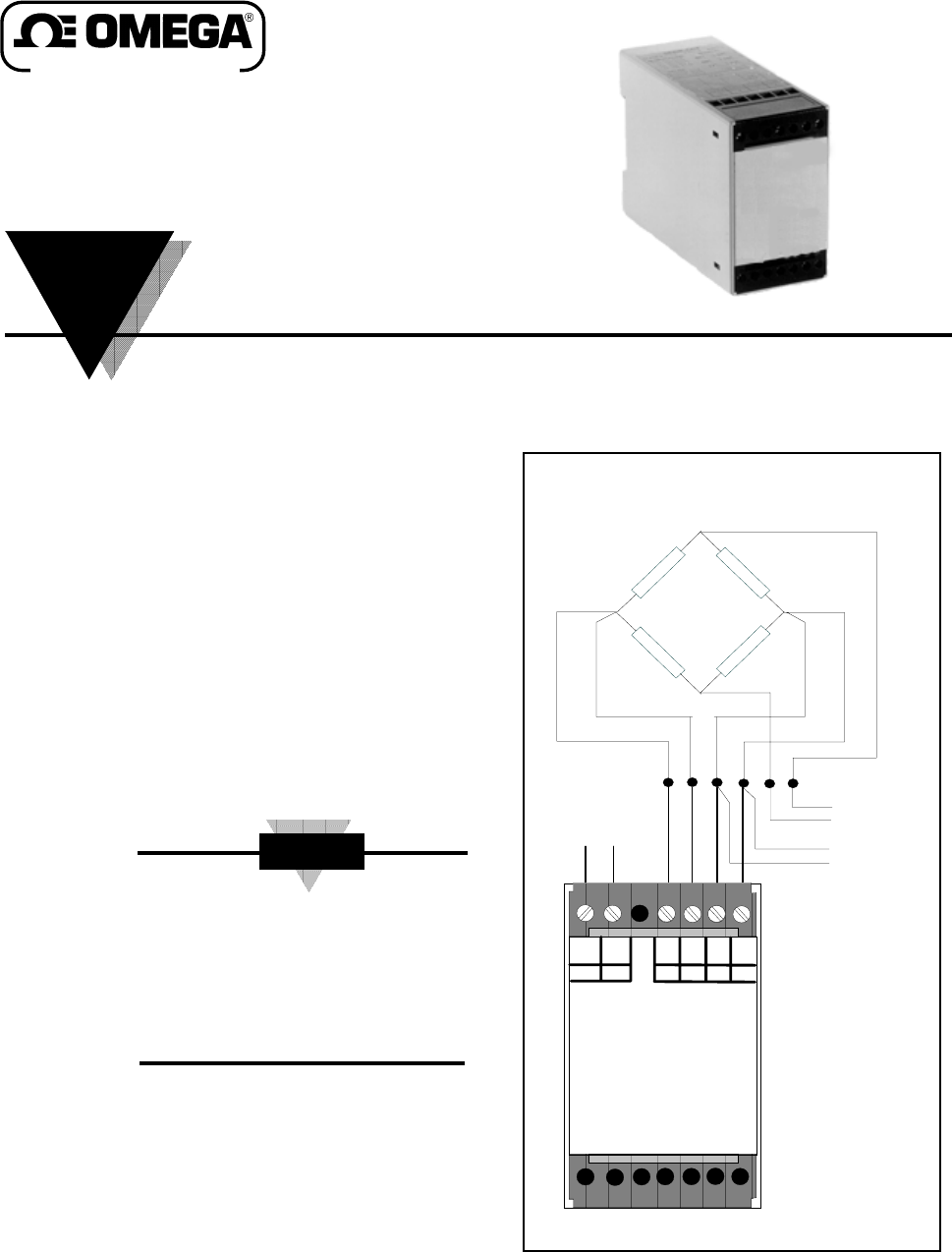 OMEGA®