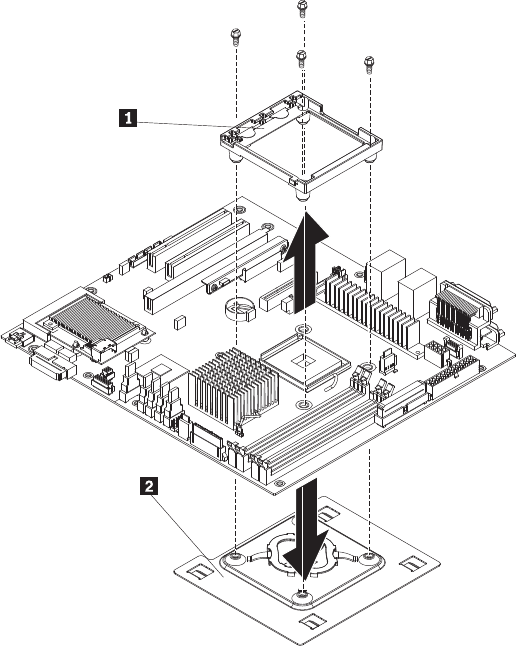 1

2