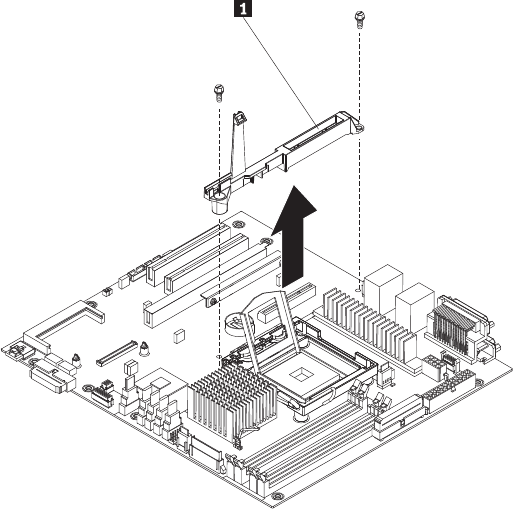 1