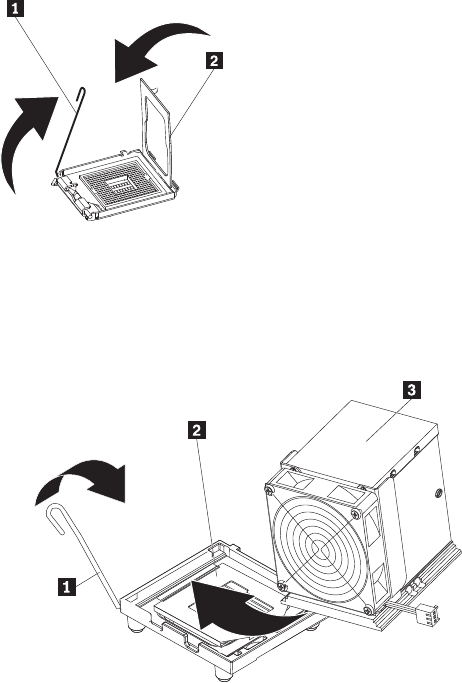 1
2
3
2
1