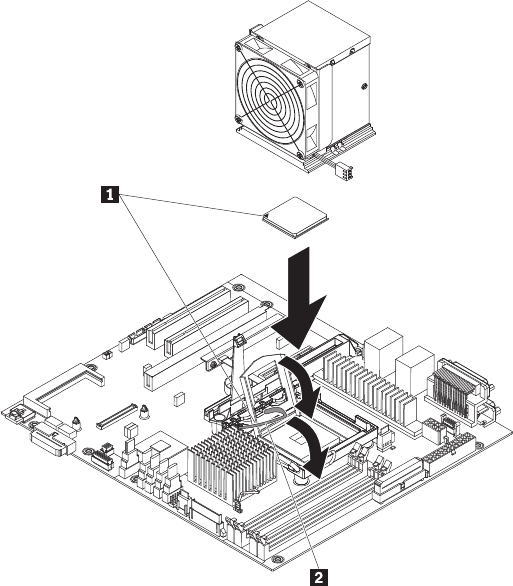 1

2