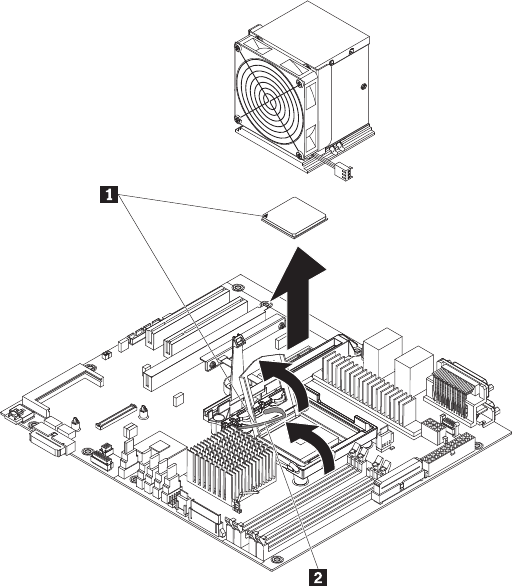 1

2