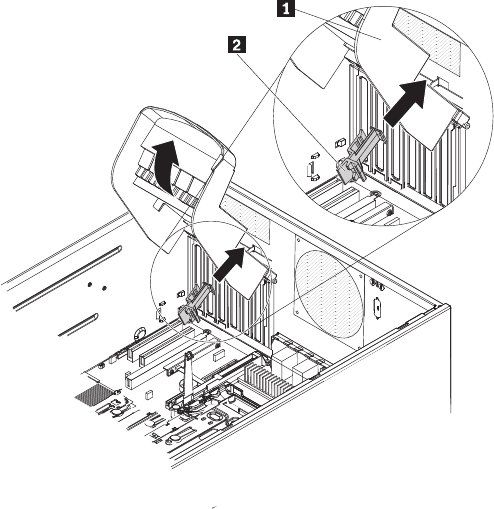 1
2