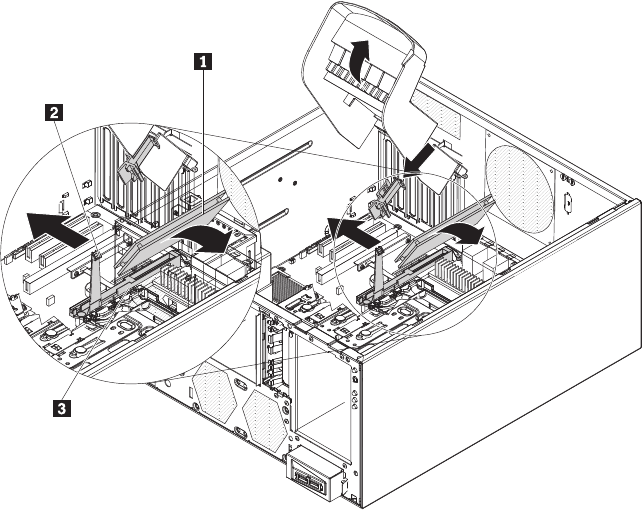 1
2
3