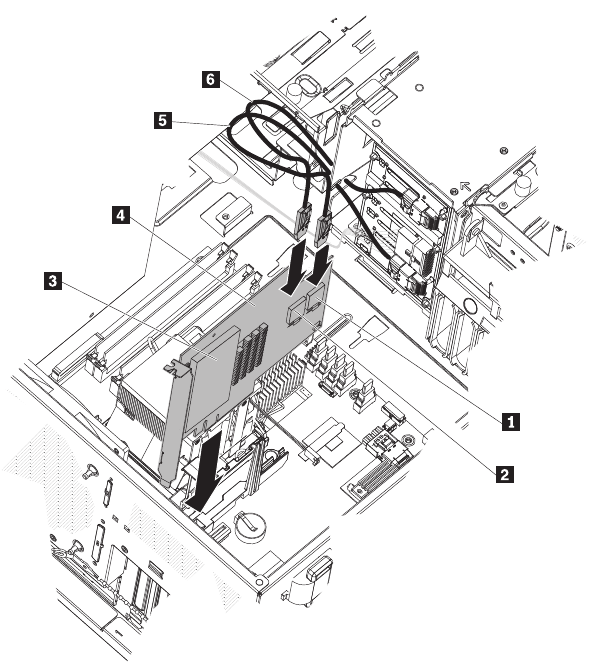 6
5
4
3
1
2