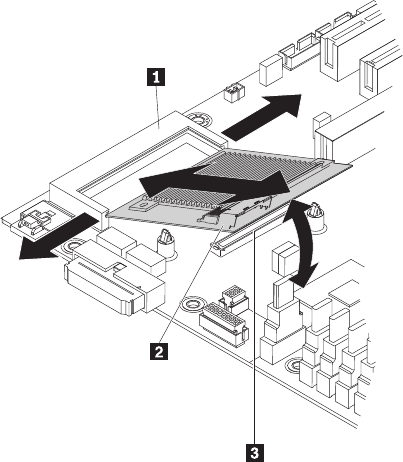 1

2

3