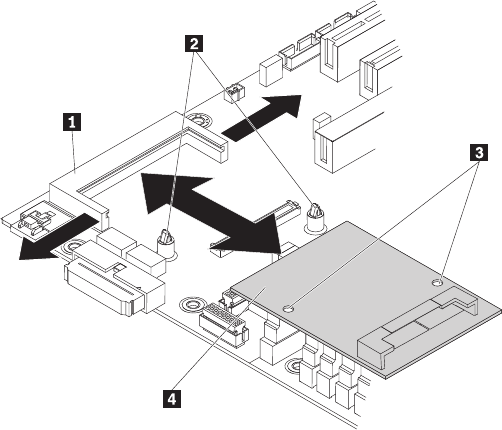 2
1
3
4