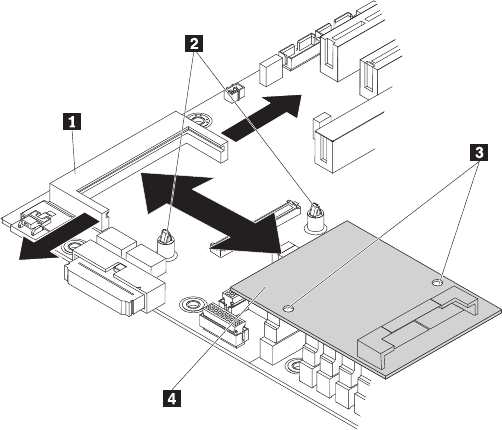 2
1
3
4