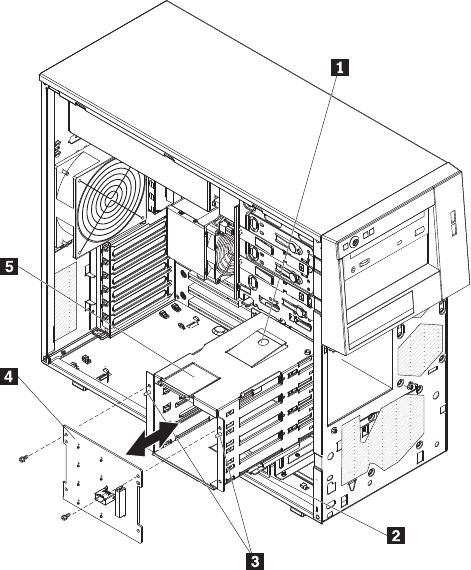 1
5
4
2
3