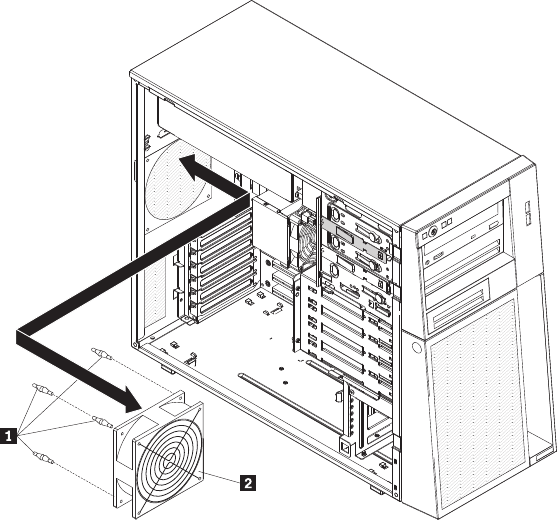 1
2