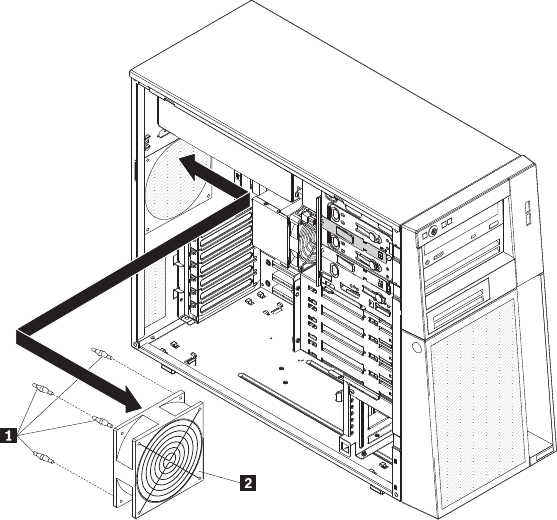 1
2