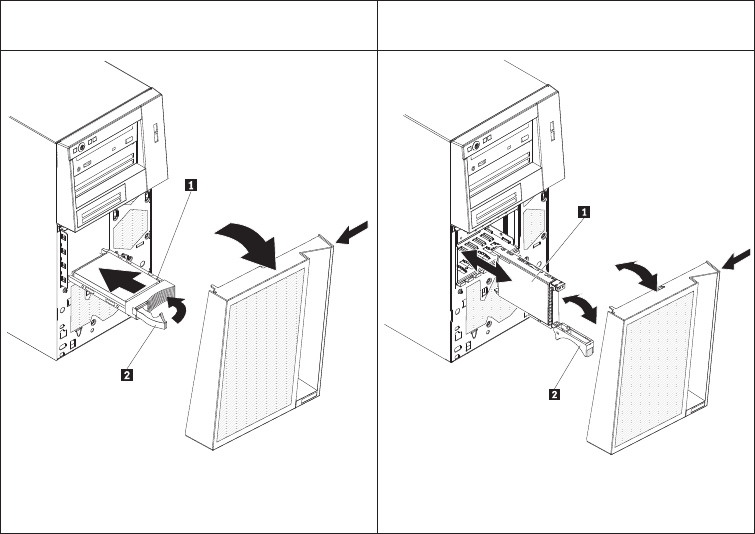 1
2
1
2