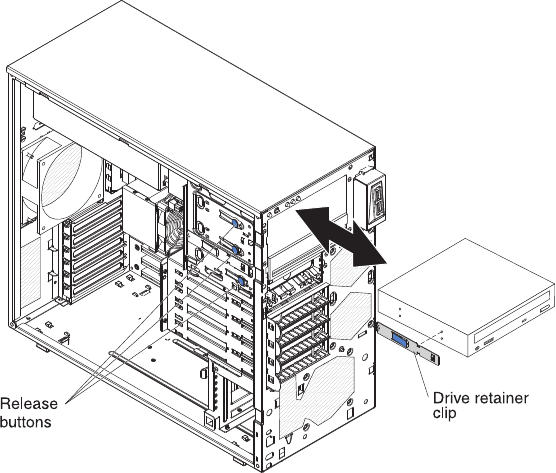 Release buttons

Drive retainer clip