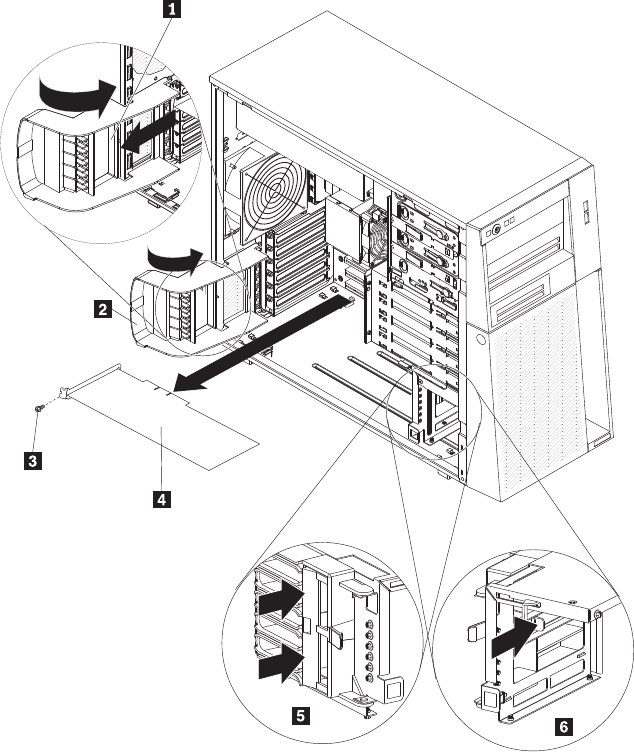 1
2
3
4
5
6