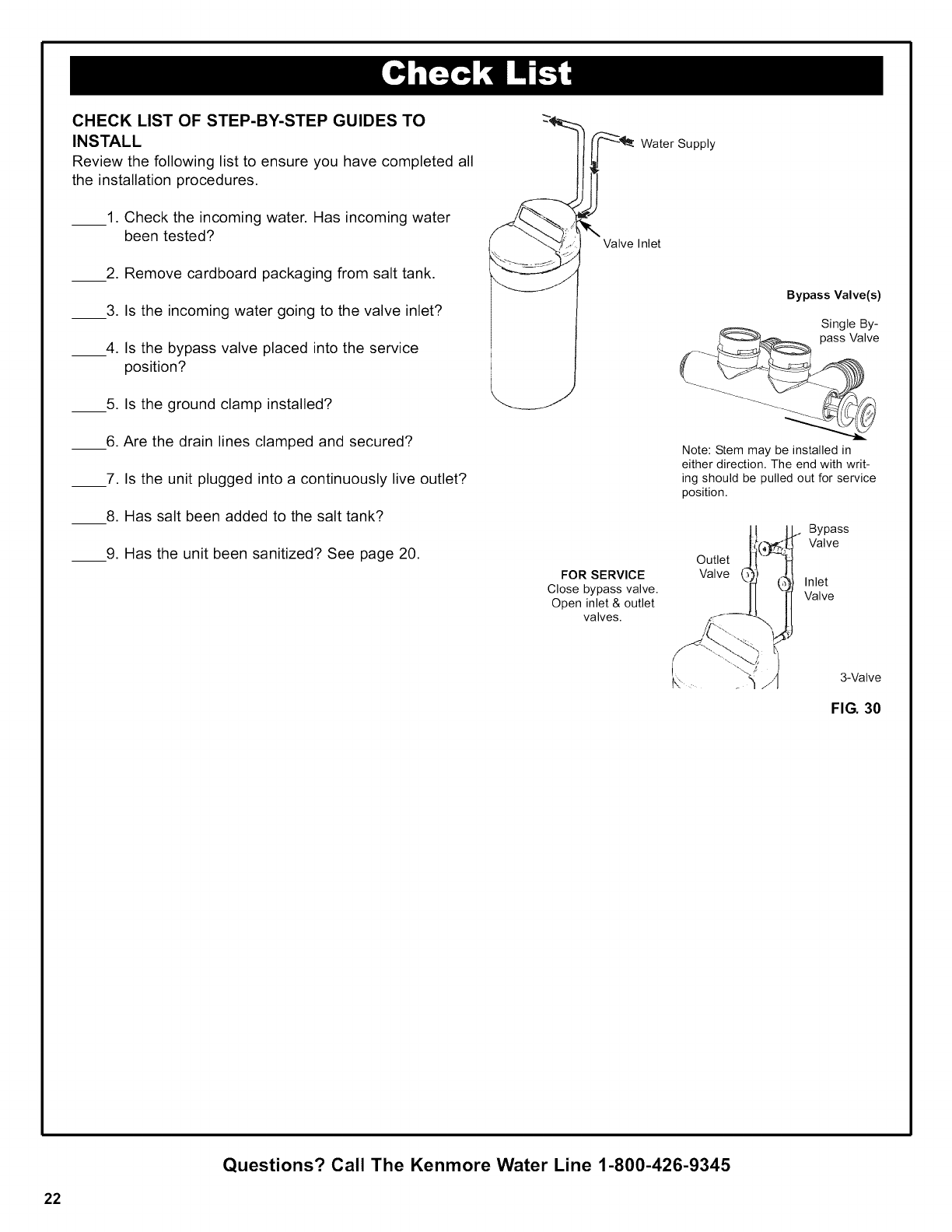 Check List

CHECK LIST OF STEP-BY-STEP GUIDES TO INSTALL

Review the following list to ensure you have completed all the installation procedures.

____1. Check the incoming water. Has incoming water been tested?

____2. Remove cardboard packaging from salt tank.

____3. Is the incoming water going to the valve inlet?

____4. Is the bypass valve placed into the service position?

____5. Is the ground clamp installed?

____6. Are the drain lines clamped and secured?

____7. Is the unit plugged into a continuously live outlet?

____8. Has salt been added to the salt tank?

____9. Has the unit been sanitized? See page 20.

Water Supply

Valve Inlet

Bypass Valve(s)

Single Bypass Valve

Note: Stem may be installed in either direction. The end with writing should be pulled out for service position.

FOR SERVICE
Close bypass valve. Open inlet & outlet valves.

Outlet Valve

Bypass Valve

Inlet Valve

3-Valve

FIG. 30

Questions? Call The Kenmore Water Line 1-800-426-9345

22