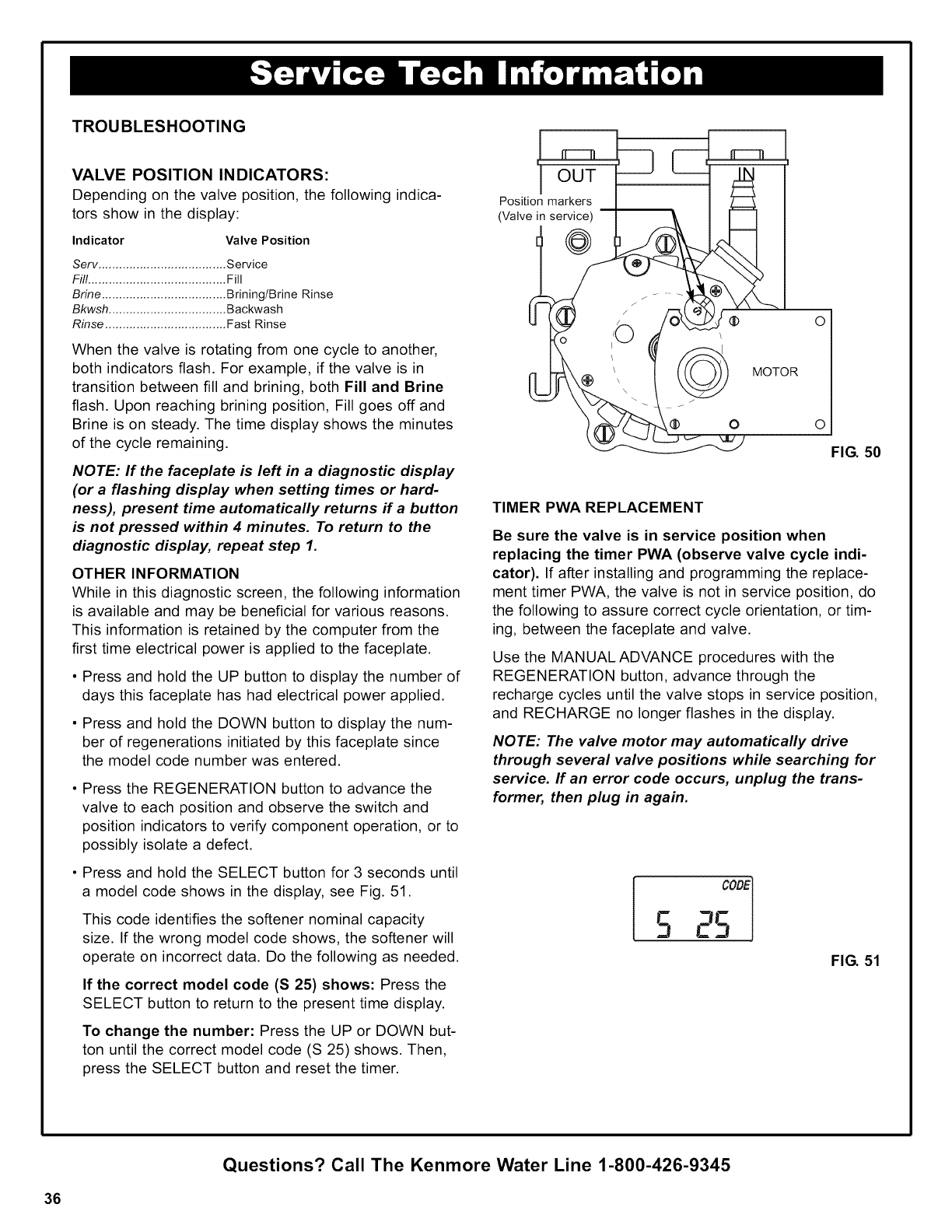 Service Tech Information

TROUBLESHOOTING

VALVE POSITION INDICATORS:
Depending on the valve position, the following indicators show in the display:

| Indicator | Valve Position |
|---|---|
| Serv | Service |
| Fill | Fill |
| Brine | Brining/Brine Rinse |
| Bkwsh | Backwash |
| Rinse | Fast Rinse |

When the valve is rotating from one cycle to another, both indicators flash. For example, if the valve is in transition between fill and brining, both Fill and Brine flash. Upon reaching brining position, Fill goes off and Brine is on steady. The time display shows the minutes of the cycle remaining.

NOTE: If the faceplate is left in a diagnostic display (or a flashing display when setting times or hardness), present time automatically returns if a button is not pressed within 4 minutes. To return to the diagnostic display, repeat step 1.

OTHER INFORMATION
While in this diagnostic screen, the following information is available and may be beneficial for various reasons. This information is retained by the computer from the first time electrical power is applied to the faceplate.

• Press and hold the UP button to display the number of days this faceplate has had electrical power applied.

• Press and hold the DOWN button to display the number of regenerations initiated by this faceplate since the model code number was entered.

• Press the REGENERATION button to advance the valve to each position and observe the switch and position indicators to verify component operation, or to possibly isolate a defect.

• Press and hold the SELECT button for 3 seconds until a model code shows in the display, see Fig. 51.

This code identifies the softener nominal capacity size. If the wrong model code shows, the softener will operate on incorrect data. Do the following as needed.

If the correct model code (S 25) shows: Press the SELECT button to return to the present time display.

To change the number: Press the UP or DOWN button until the correct model code (S 25) shows. Then, press the SELECT button and reset the timer.

OUT
IN
Position markers (Valve in service)
MOTOR
FIG. 50

TIMER PWA REPLACEMENT

Be sure the valve is in service position when replacing the timer PWA (observe valve cycle indicator). If after installing and programming the replacement timer PWA, the valve is not in service position, do the following to assure correct cycle orientation, or timing, between the faceplate and valve.

Use the MANUAL ADVANCE procedures with the REGENERATION button, advance through the recharge cycles until the valve stops in service position, and RECHARGE no longer flashes in the display.

NOTE: The valve motor may automatically drive through several valve positions while searching for service. If an error code occurs, unplug the transformer, then plug in again.

CODE
S 25
FIG. 51

Questions? Call The Kenmore Water Line 1-800-426-9345

36