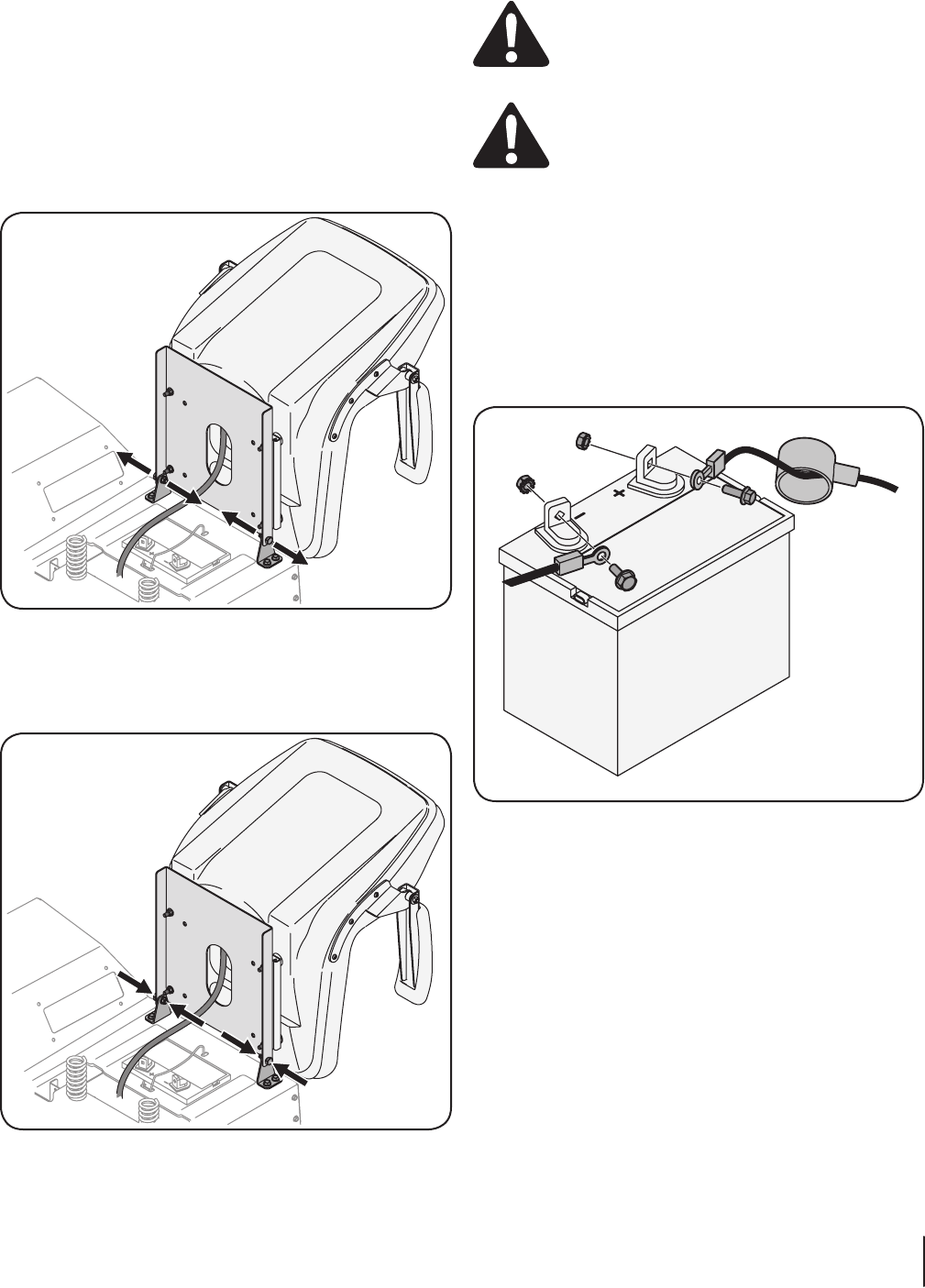 +
−